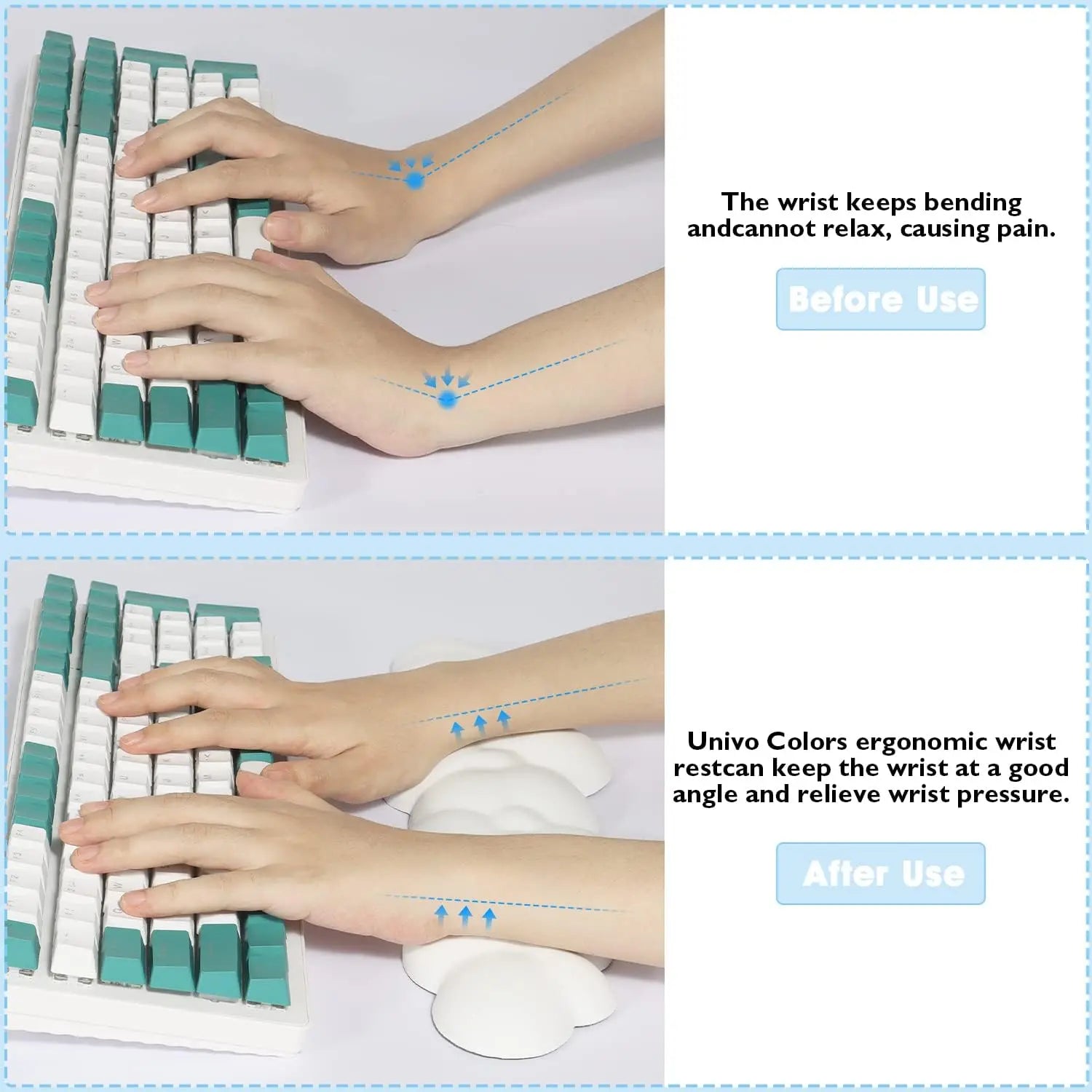 The wrist keeps bending andcannot relax, causing pain.

Before Use

Univo Colors ergonomic wrist restcan keep the wrist at a good angle and relieve wrist pressure.

After Use