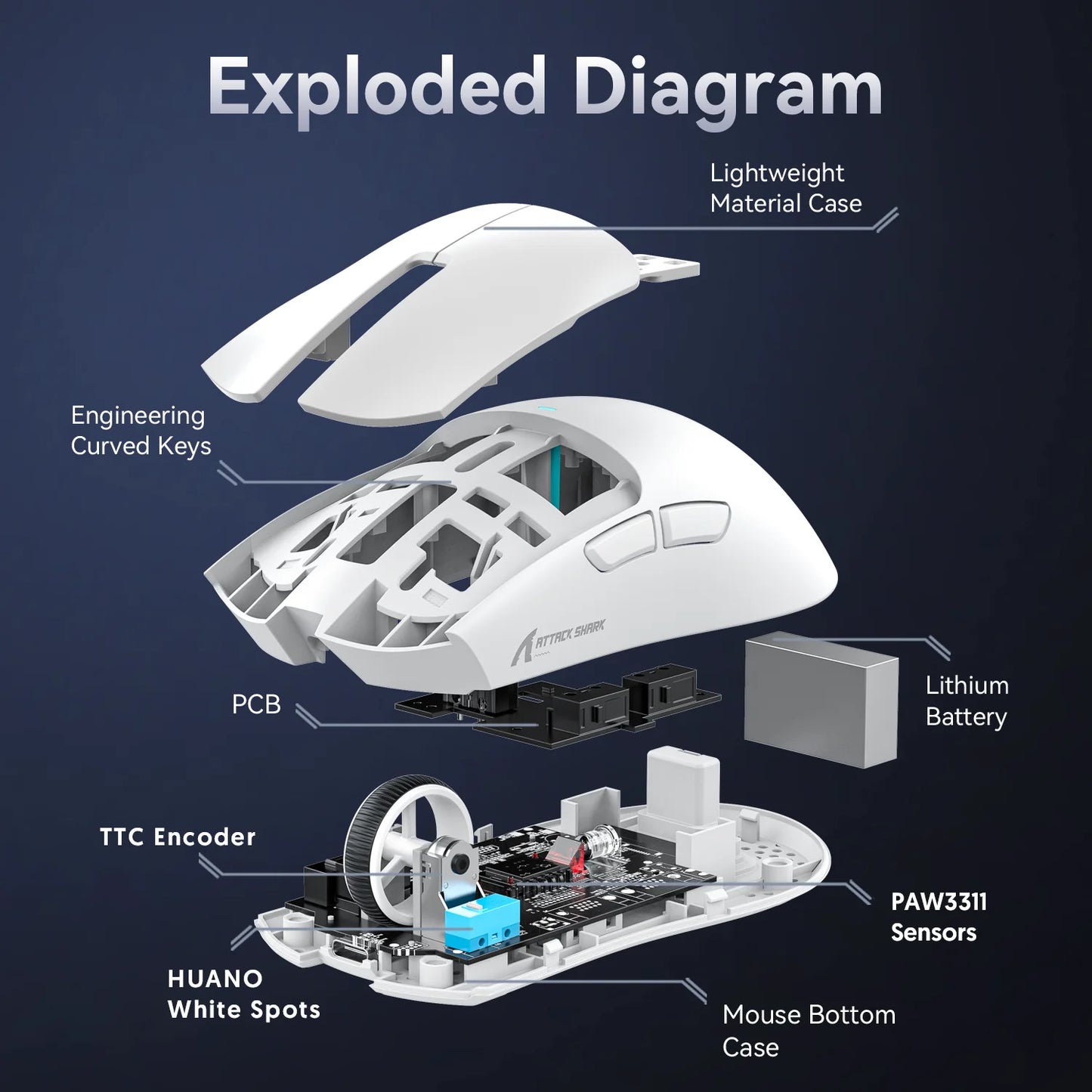 Exploded Diagram

Lightweight Material Case

Engineering Curved Keys

ATTACK SHARK

PCB

Lithium Battery

TTC Encoder

PAW3311 Sensors

HUANO White Spots

Mouse Bottom Case